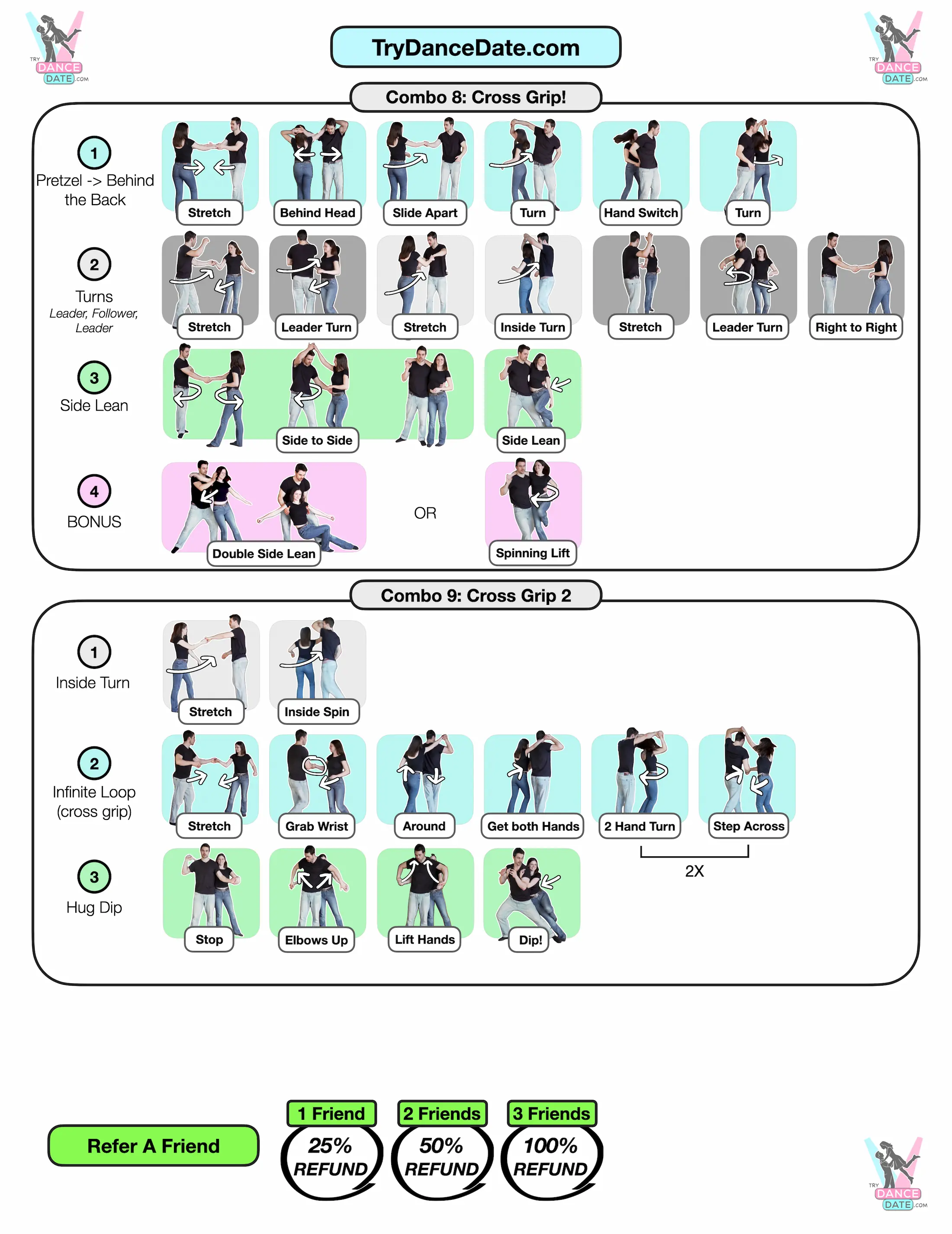 TRY DANCE DATE .COM

TryDanceDate.com

TRY DANCE DATE .COM

Combo 8: Cross Grip!

1
Pretzel -> Behind the Back

Stretch
Behind Head
Slide Apart
Turn
Hand Switch
Turn

2
Turns
Leader, Follower, Leader

Stretch
Leader Turn
Stretch
Inside Turn
Stretch
Leader Turn
Right to Right

3
Side Lean

Side to Side
Side Lean

4
BONUS

Double Side Lean
OR
Spinning Lift

Combo 9: Cross Grip 2

1
Inside Turn

Stretch
Inside Spin

2
Infinite Loop (cross grip)

Stretch
Grab Wrist
Around
Get both Hands
2 Hand Turn
Step Across
2X

3
Hug Dip

Stop
Elbows Up
Lift Hands
Dip!

Refer A Friend

1 Friend
25% REFUND

2 Friends
50% REFUND

3 Friends
100% REFUND

TRY DANCE DATE .COM