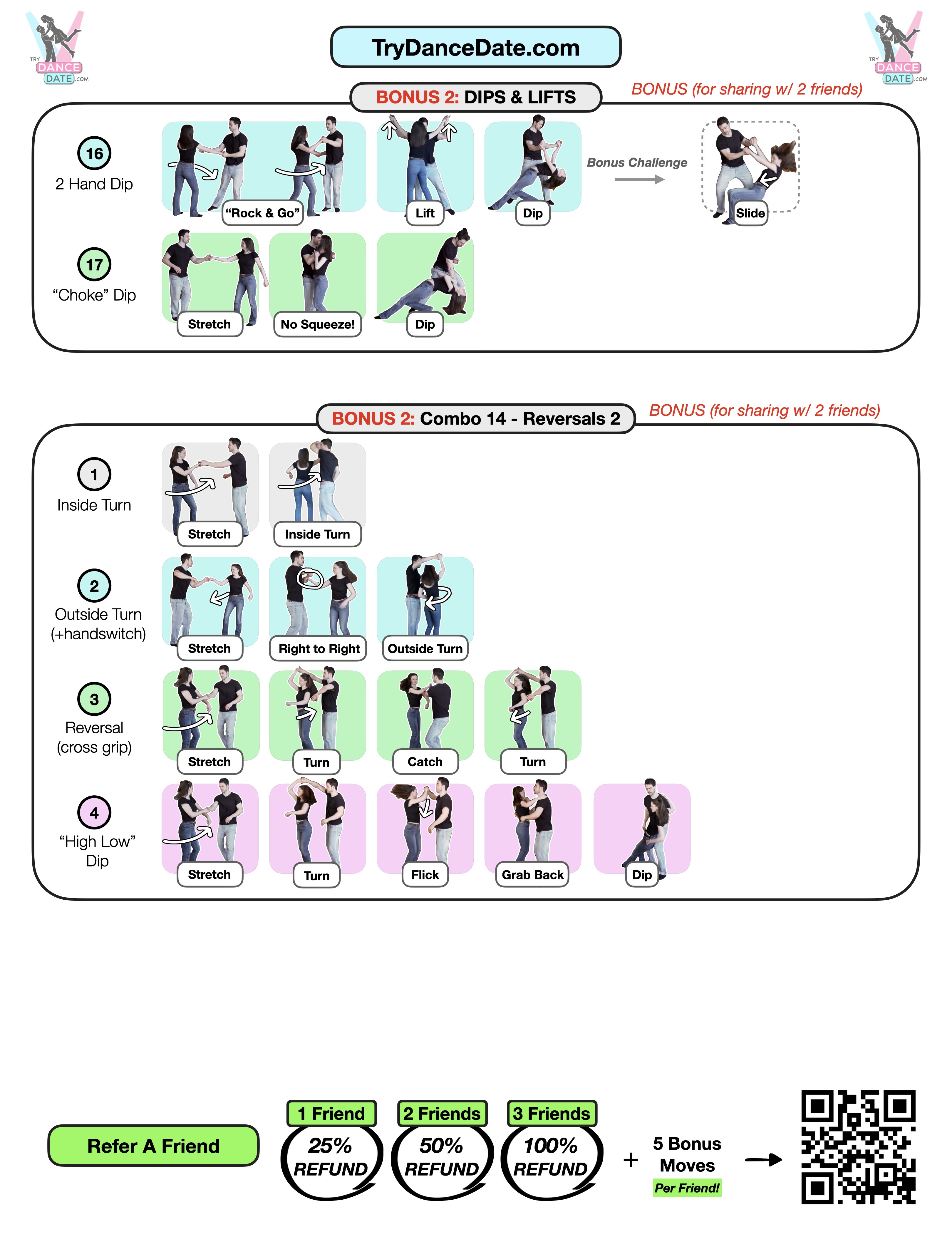 TRY DANCE DATE.COM

TryDanceDate.com

TRY DANCE DATE.COM

BONUS 2: DIPS & LIFTS

BONUS (for sharing w/ 2 friends)

16
2 Hand Dip

"Rock & Go"

Lift

Dip

Bonus Challenge

Slide

17
"Choke" Dip

Stretch

No Squeeze!

Dip

BONUS 2: Combo 14 - Reversals 2

BONUS (for sharing w/ 2 friends)

1
Inside Turn

Stretch

Inside Turn

2
Outside Turn (+handswitch)

Stretch

Right to Right

Outside Turn

3
Reversal (cross grip)

Stretch

Turn

Catch

Turn

4
"High Low" Dip

Stretch

Turn

Flick

Grab Back

Dip

Refer A Friend

1 Friend
25% REFUND

2 Friends
50% REFUND

3 Friends
100% REFUND

+ 5 Bonus Moves
Per Friend!